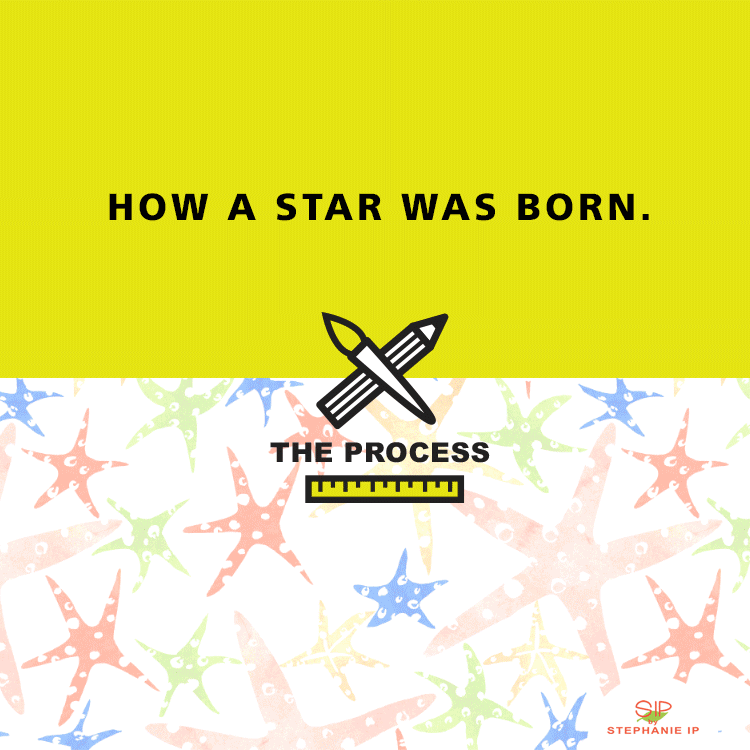 HOW A STAR WAS BORN.

THE PROCESS

SIP
by
STEPHANIE IP